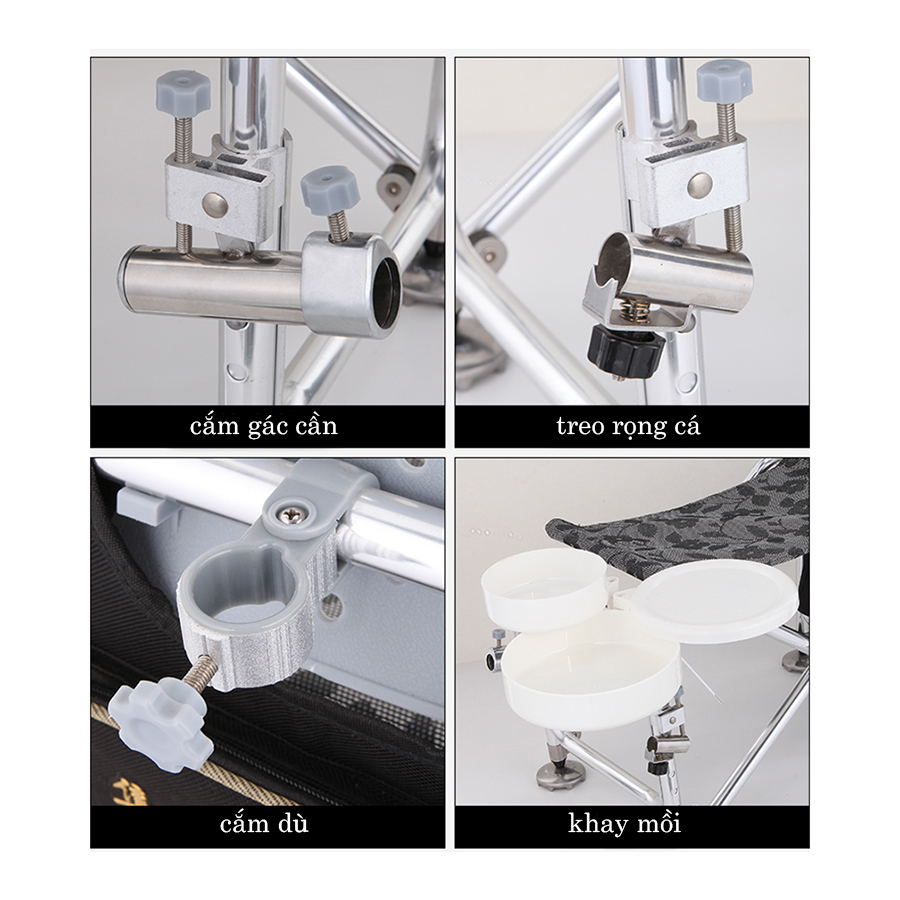 cắm gác cần

treo rọng cá

cắm dù

khay mồi